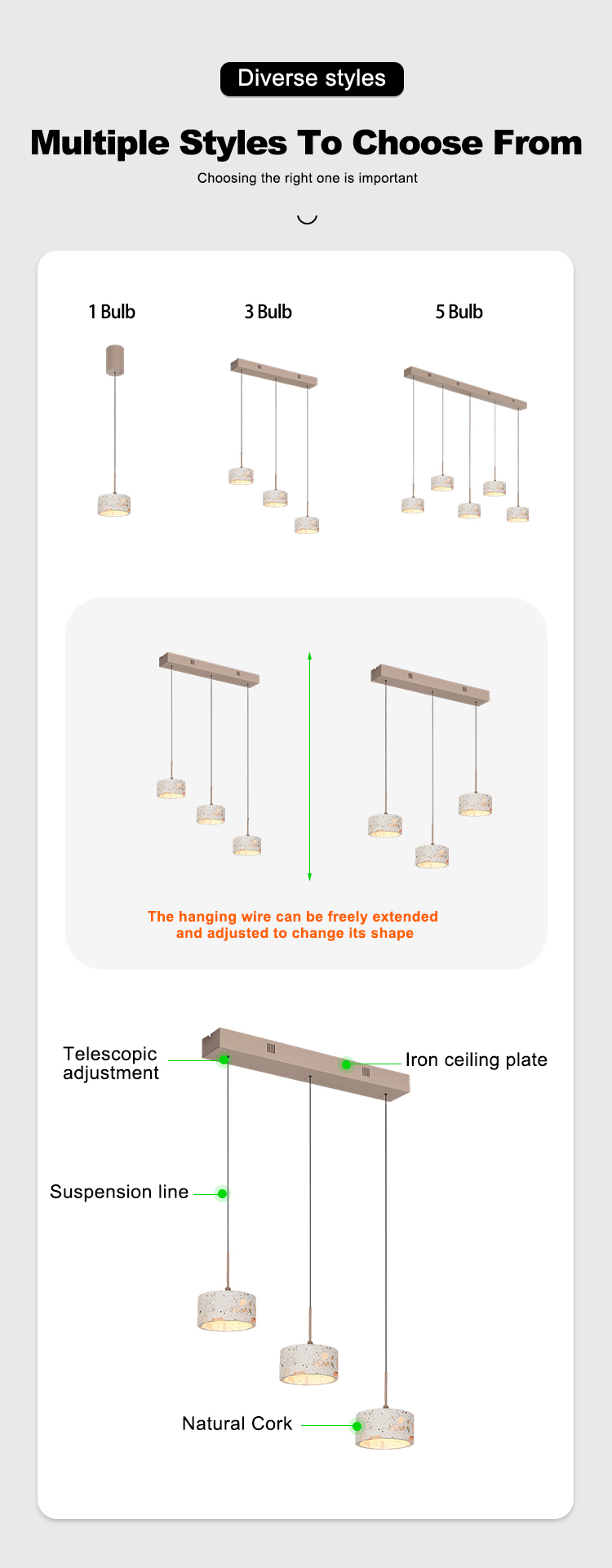 Diverse styles

Multiple Styles To Choose From

Choosing the right one is important

1 Bulb

3 Bulb

5 Bulb

The hanging wire can be freely extended and adjusted to change its shape

Telescopic adjustment

Iron ceiling plate

Suspension line

Natural Cork