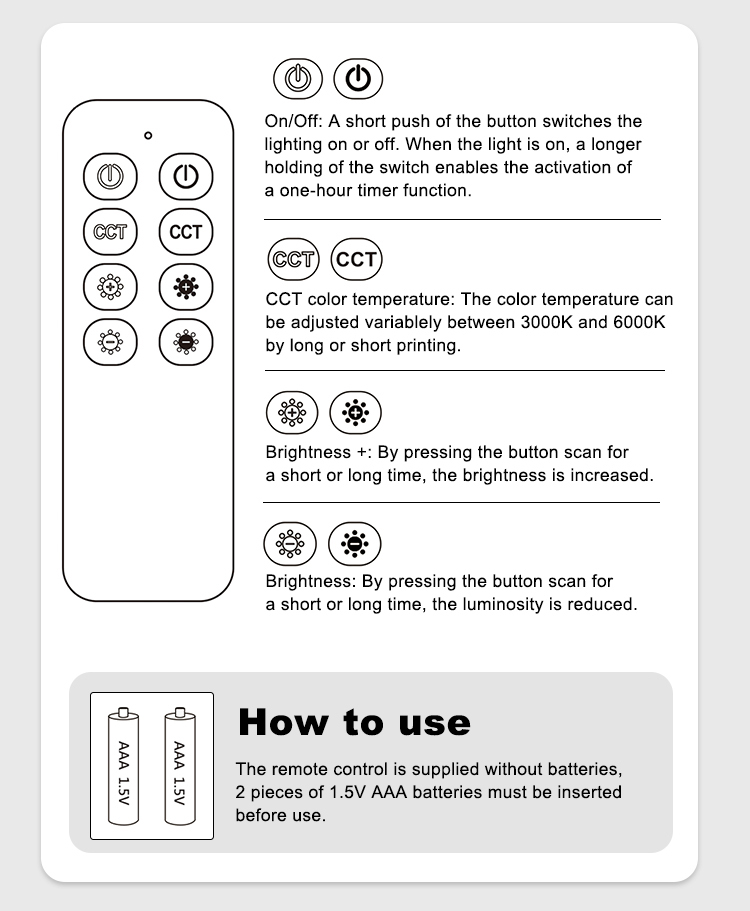 CCT
CCT

On/Off: A short push of the button switches the lighting on or off. When the light is on, a longer holding of the switch enables the activation of a one-hour timer function.

CCT CCT

CCT color temperature: The color temperature can be adjusted variablely between 3000K and 6000K by long or short printing.

Brightness +: By pressing the button scan for a short or long time, the brightness is increased.

Brightness: By pressing the button scan for a short or long time, the luminosity is reduced.

AAA 1.5V
AAA 1.5V

How to use

The remote control is supplied without batteries, 2 pieces of 1.5V AAA batteries must be inserted before use.