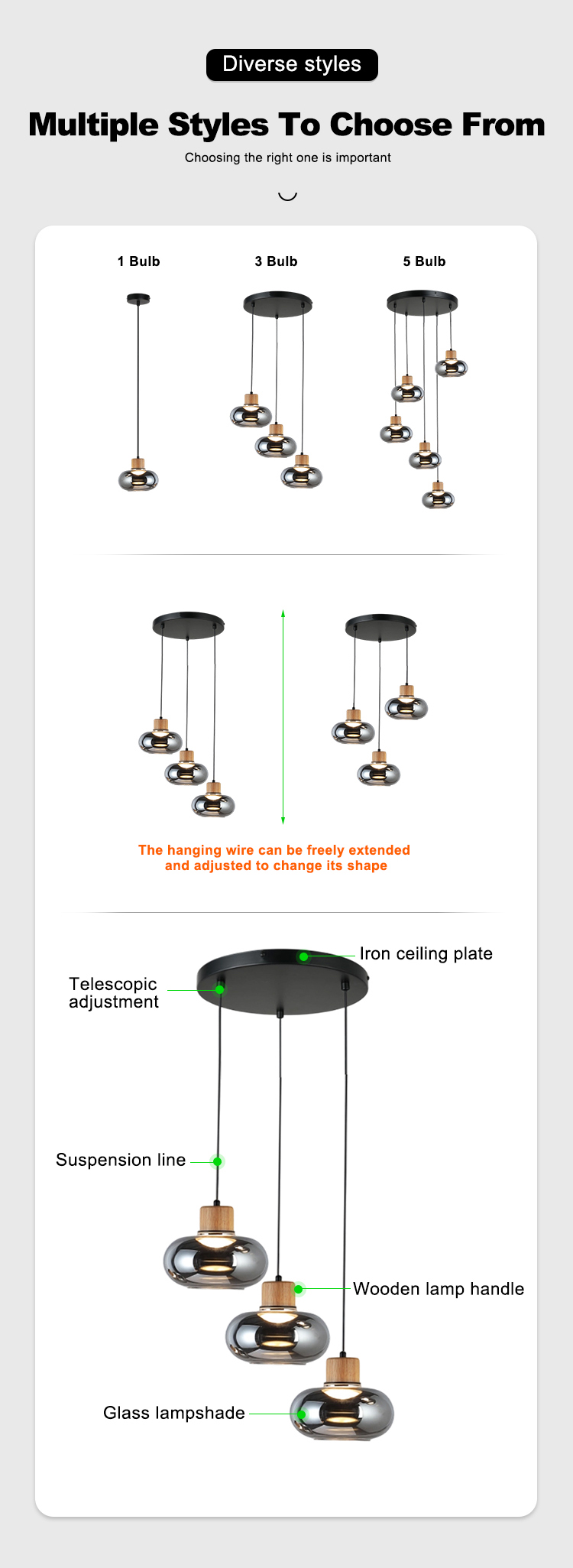 Diverse styles

Multiple Styles To Choose From

Choosing the right one is important

1 Bulb

3 Bulb

5 Bulb

The hanging wire can be freely extended and adjusted to change its shape

Iron ceiling plate

Telescopic adjustment

Suspension line

Wooden lamp handle

Glass lampshade