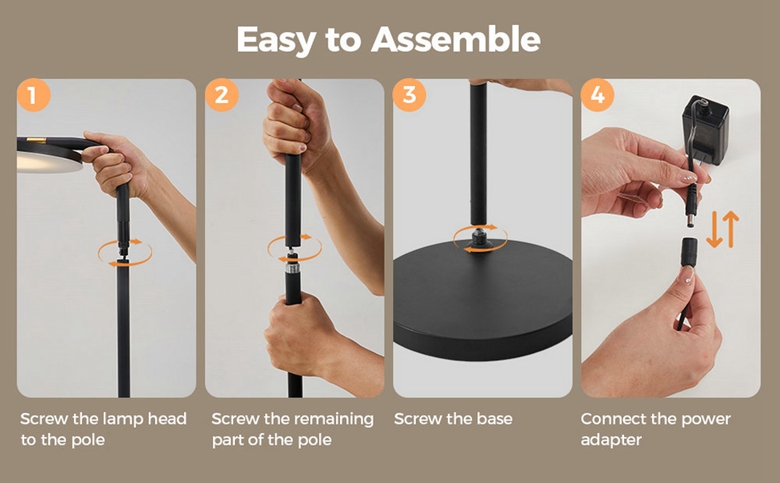 Easy to Assemble

1

Screw the lamp head to the pole

2

Screw the remaining part of the pole

3

Screw the base

4

Connect the power adapter